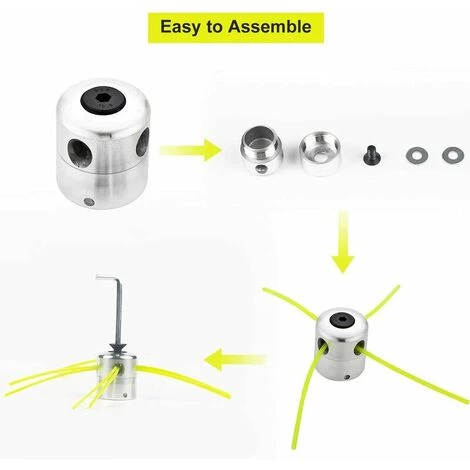 Easy to Assemble