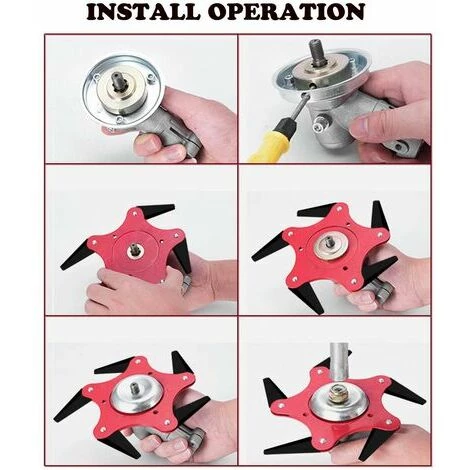 INSTALL OPERATION