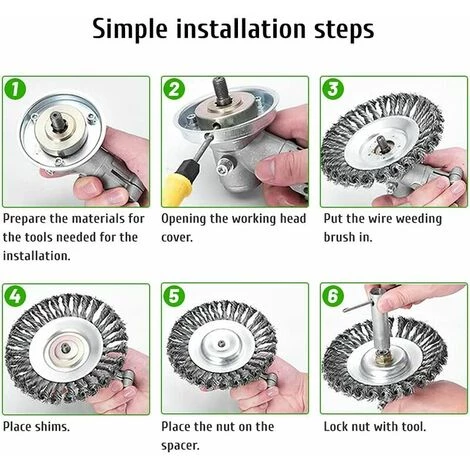 Simple installation steps

1

Prepare the materials for the tools needed for the installation.

2

Opening the working head cover.

3

Put the wire weeding brush in.

4

Place shims.

5

Place the nut on the spacer.

6

Lock nut with tool.