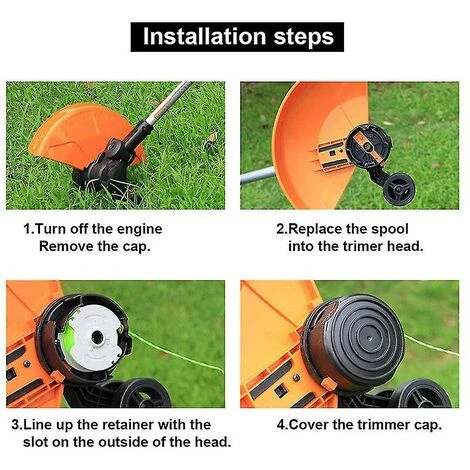 Installation steps

1.Turn off the engine
Remove the cap.

2.Replace the spool
into the trimer head.

3.Line up the retainer with the slot on the outside of the head.

4.Cover the trimmer cap.