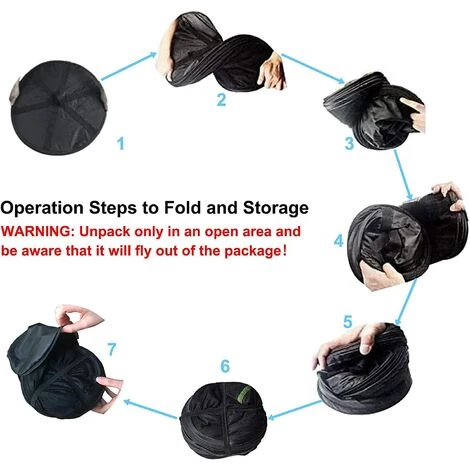 1

2

3

Operation Steps to Fold and Storage
WARNING: Unpack only in an open area and be aware that it will fly out of the package!

4

5

6

7