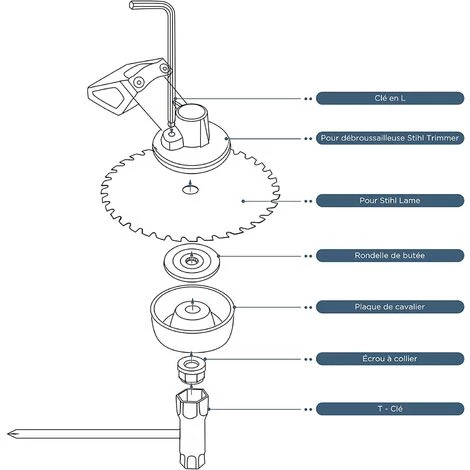 Clé en L

Pour débroussailleuse Stihl Trimmer

Pour Stihl Lame

Rondelle de butée

Plaque de cavalier

Écrou à collier

T - Clé