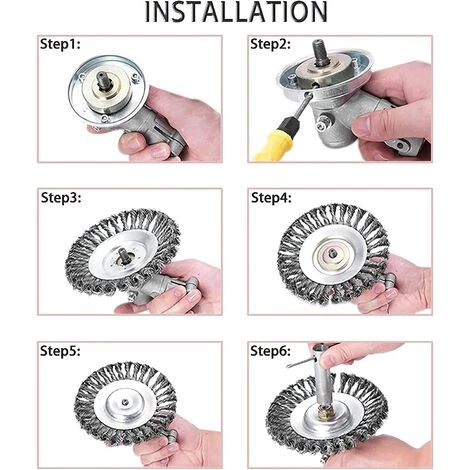 INSTALLATION

Step1:

Step2:

Step3:

Step4:

Step5:

Step6: