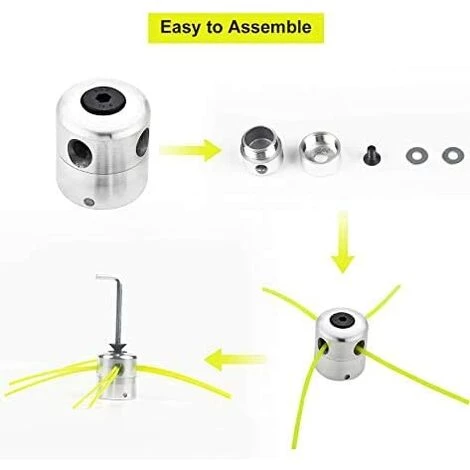 Easy to Assemble