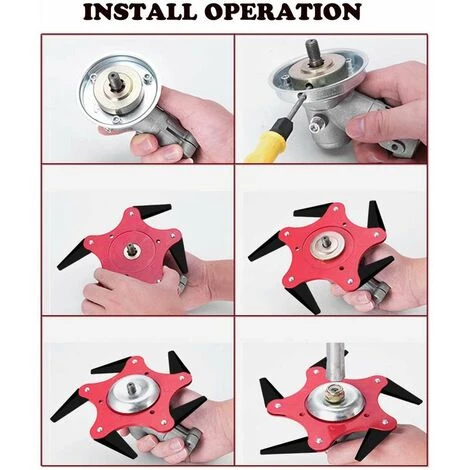 INSTALL OPERATION