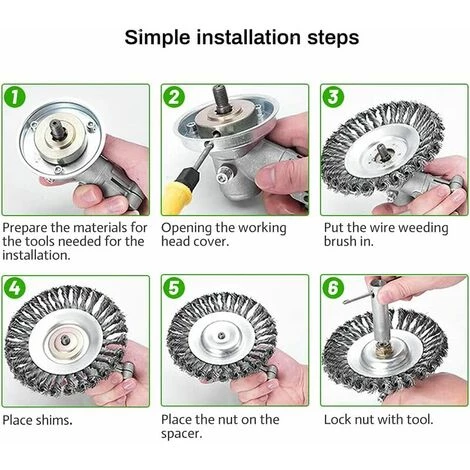 Simple installation steps

1

Prepare the materials for the tools needed for the installation.

2

Opening the working head cover.

3

Put the wire weeding brush in.

4

Place shims.

5

Place the nut on the spacer.

6

Lock nut with tool.