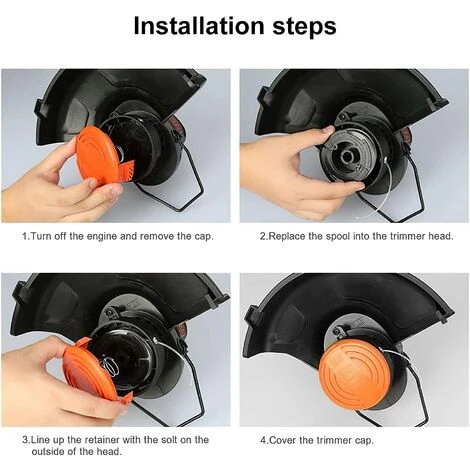 Installation steps

1.Turn off the engine and remove the cap.

2.Replace the spool into the trimmer head.

3.Line up the retainer with the solt on the outside of the head.

4.Cover the trimmer cap.