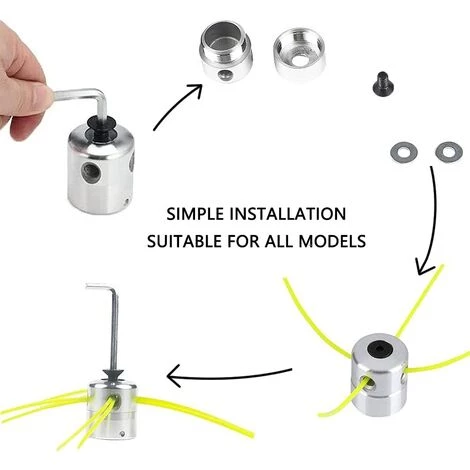 SIMPLE INSTALLATION
SUITABLE FOR ALL MODELS