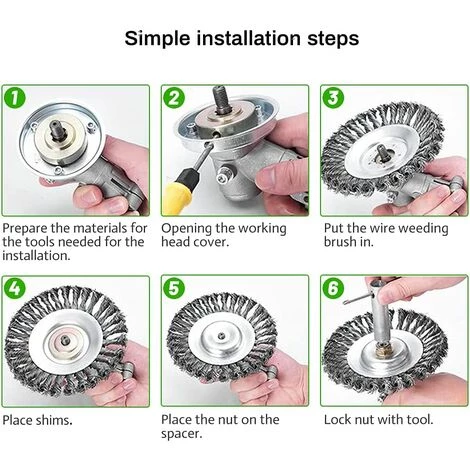 Simple installation steps

1

Prepare the materials for the tools needed for the installation.

2

Opening the working head cover.

3

Put the wire weeding brush in.

4

Place shims.

5

Place the nut on the spacer.

6

Lock nut with tool.