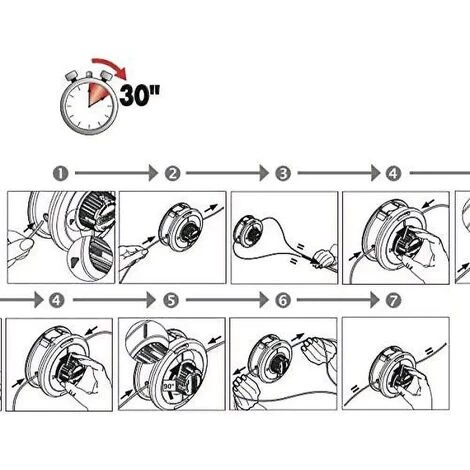 30"

1
2
3
4

4
5
6
7

90°