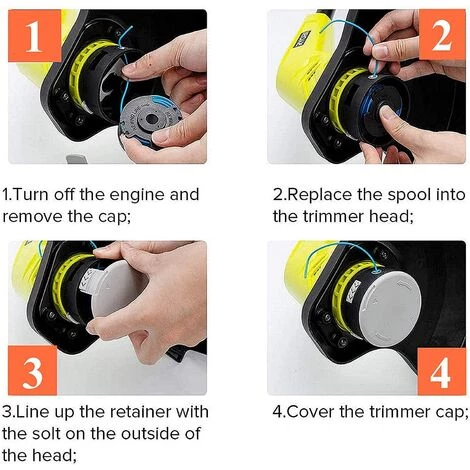 1

2

1.Turn off the engine and remove the cap;

2.Replace the spool into the trimmer head;

3

4

3.Line up the retainer with the solt on the outside of the head;

4.Cover the trimmer cap;