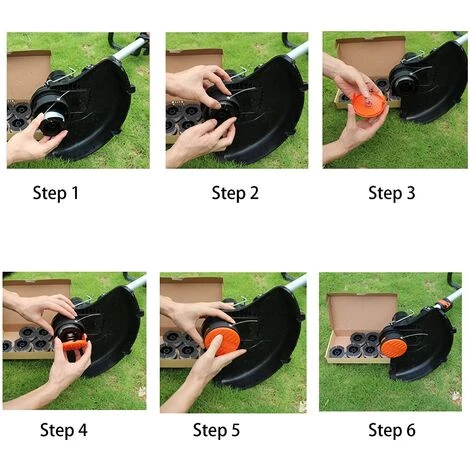 Step 1

Step 2

Step 3

Step 4

Step 5

Step 6