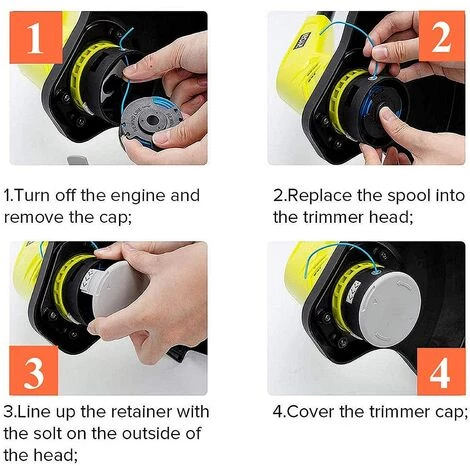 1

2

1.Turn off the engine and remove the cap;

2.Replace the spool into the trimmer head;

3

4

3.Line up the retainer with the solt on the outside of the head;

4.Cover the trimmer cap;