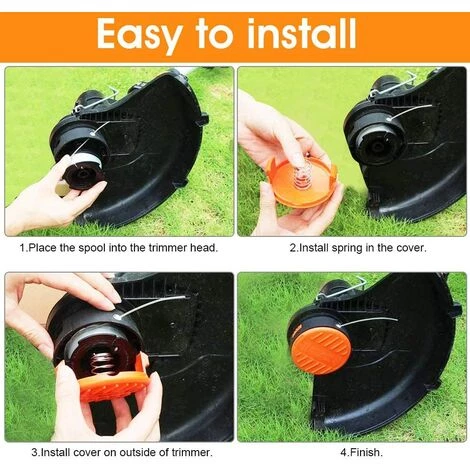 Easy to install

1.Place the spool into the trimmer head.

2.Install spring in the cover.

3.Install cover on outside of trimmer.

4.Finish.