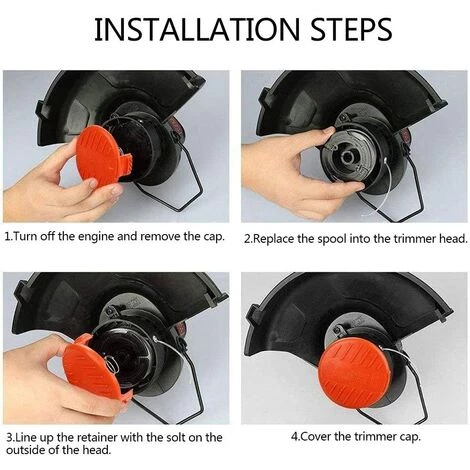 INSTALLATION STEPS

1.Turn off the engine and remove the cap.

2.Replace the spool into the trimmer head.

3.Line up the retainer with the solt on the outside of the head.

4.Cover the trimmer cap.